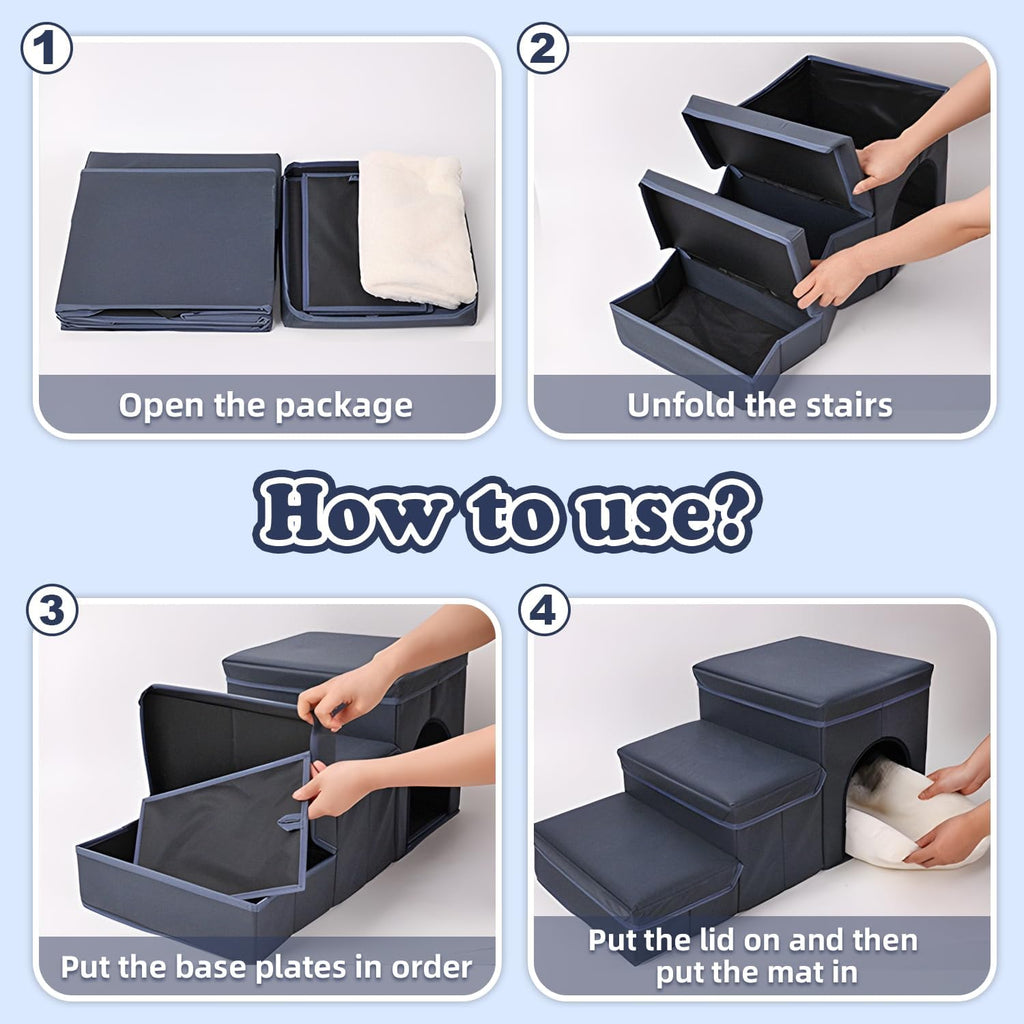 1
Open the package

2
Unfold the stairs

How to use?

3
Put the base plates in order

4
Put the lid on and then put the mat in